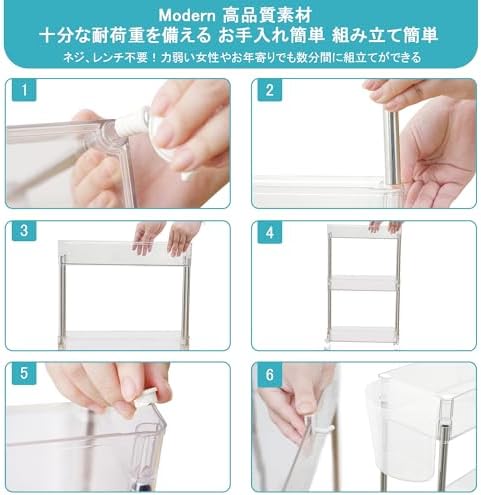 Modern 高品質素材
十分な耐荷重を備える お手入れ簡単 組み立て簡単
ネジ、レンチ不要！力弱い女性やお年寄りでも数分間に組立てができる

1

2

3

4

5

6