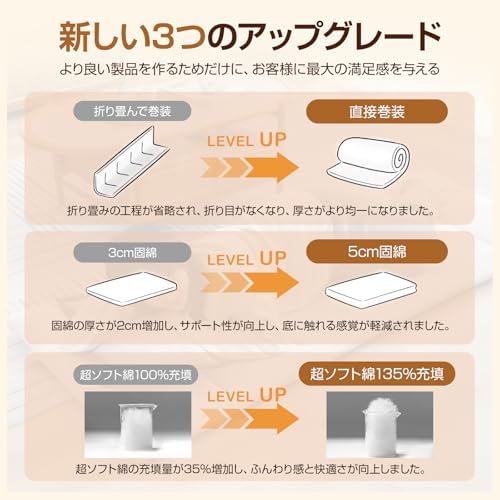 新しい3つのアップグレード

より良い製品を作るためだけに、お客様に最大の満足感を与える

折り畳んで巻装

LEVEL UP

直接巻装

折り畳みの工程が省略され、折り目がなくなり、厚さがより均一になりました。

3cm固綿

LEVEL UP

5cm固綿

固綿の厚さが2cm増加し、サポート性が向上し、底に触れる感覚が軽減されました。

超ソフト綿100%充填

LEVEL UP

超ソフト綿135%充填

超ソフト綿の充填量が35%増加し、ふんわり感と快適さが向上しました。