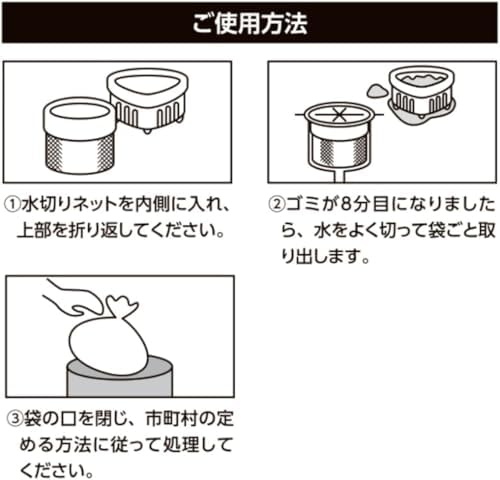 ご使用方法

①水切りネットを内側に入れ、上部を折り返してください。

②ゴミが8分目になりましたら、水をよく切って袋ごと取り出します。

③袋の口を閉じ、市町村の定める方法に従って処理してください。