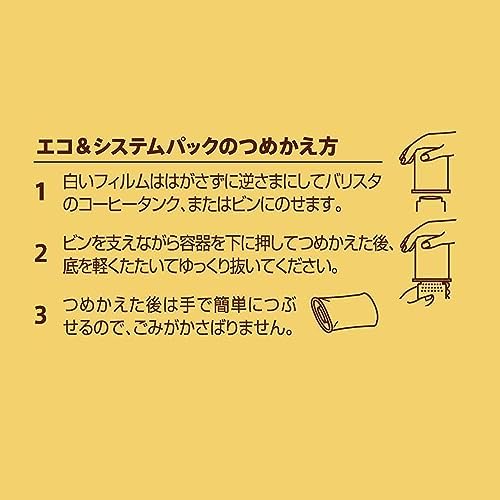 エコ＆システムパックのつめかえ方

1 白いフィルムははがさずに逆さまにしてバリスタのコーヒータンク、またはビンにのせます。

2 ビンを支えながら容器を下に押してつめかえた後、底を軽くたたいてゆっくり抜いてください。

3 つめかえた後は手で簡単につぶせるので、ごみがかさばりません。