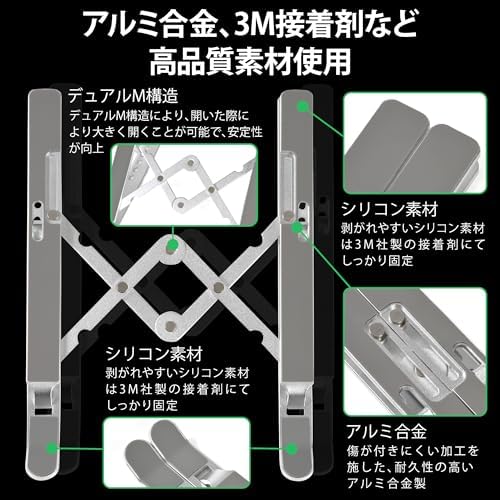 アルミ合金、3M接着剤など
高品質素材使用

デュアルM構造
デュアルM構造により、開いた際により大きく開くことが可能で、安定性が向上

シリコン素材
剥がれやすいシリコン素材は3M社製の接着剤にてしっかり固定

シリコン素材
剥がれやすいシリコン素材は3M社製の接着剤にてしっかり固定

アルミ合金
傷が付きにくい加工を施した、耐久性の高いアルミ合金製