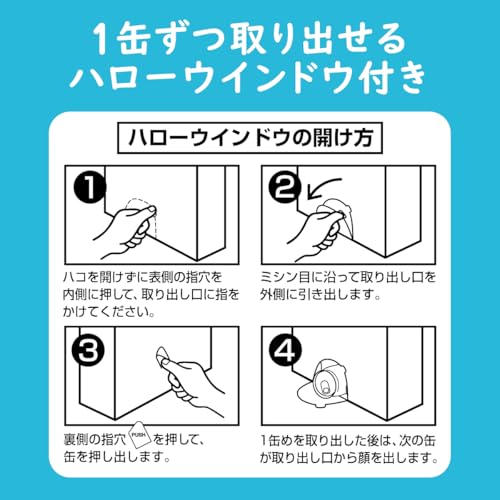 1缶ずつ取り出せる
ハローウインドウ付き

ハローウインドウの開け方

1

ハコを開けずに表側の指穴を内側に押して、取り出し口に指をかけてください。

2

ミシン目に沿って取り出し口を外側に引き出します。

3

裏側の指穴 PUSH を押して、缶を押し出します。

4

1缶めを取り出した後は、次の缶が取り出し口から顔を出します。