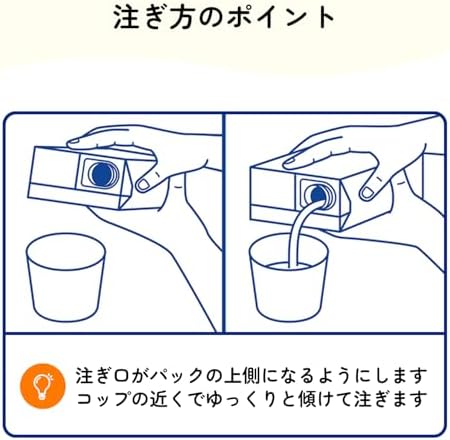 注ぎ方のポイント

注ぎ口がパックの上側になるようにします
コップの近くでゆっくりと傾けて注ぎます